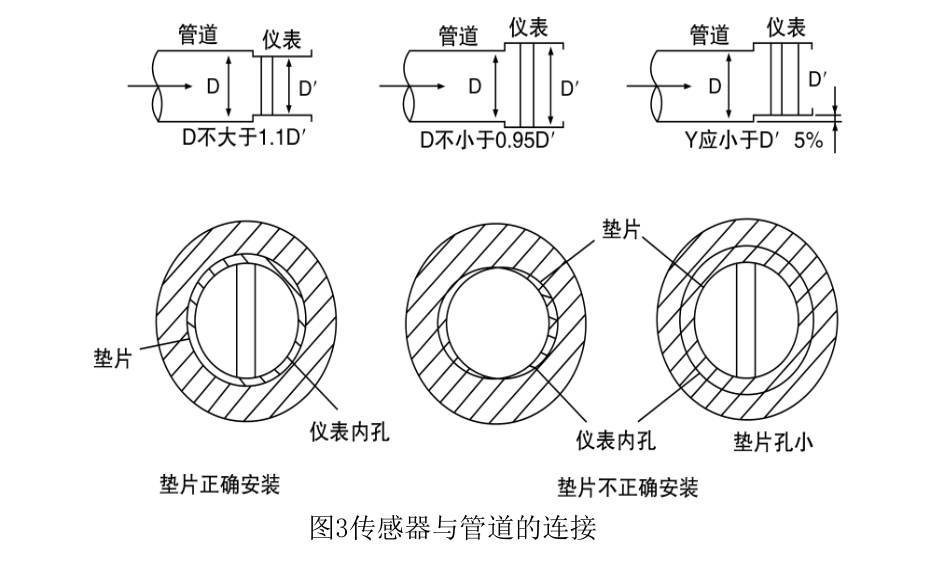 管道
仪表
D
D′
D不大于1.1D′

管道
仪表
D
D′
D不小于0.95D′

管道
仪表
D
D′
Y应小于D′ 5%

垫片
仪表内孔
垫片正确安装

垫片
仪表内孔
垫片孔小
垫片不正确安装

图3传感器与管道的连接